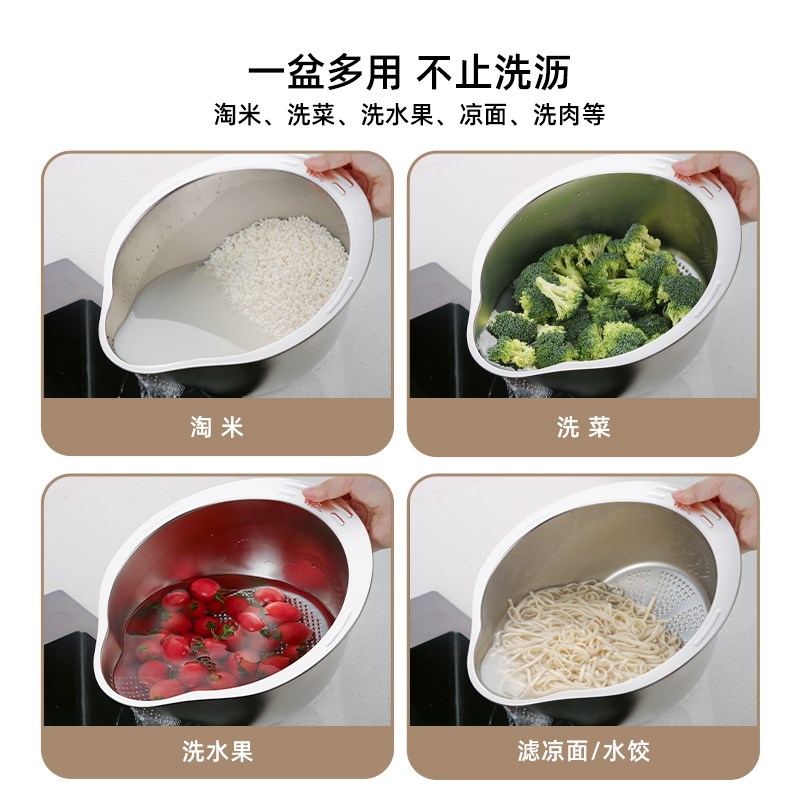 一盆多用 不止洗沥

淘米、洗菜、洗水果、凉面、洗肉等

淘米

洗菜

洗水果

滤凉面/水饺