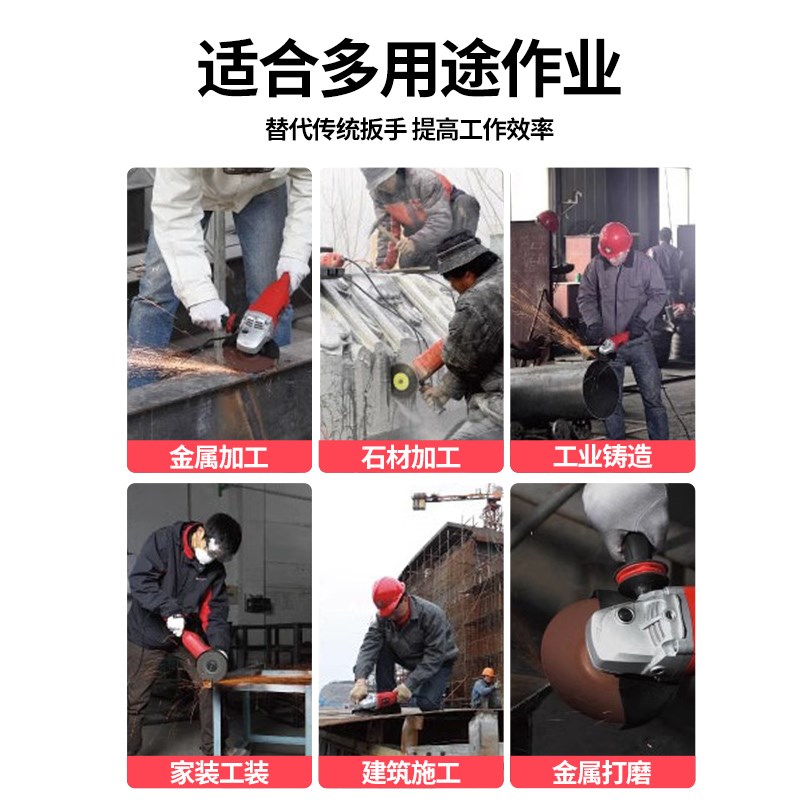 适合多用途作业

替代传统扳手 提高工作效率

金属加工

石材加工

工业铸造

家装工装

建筑施工

金属打磨