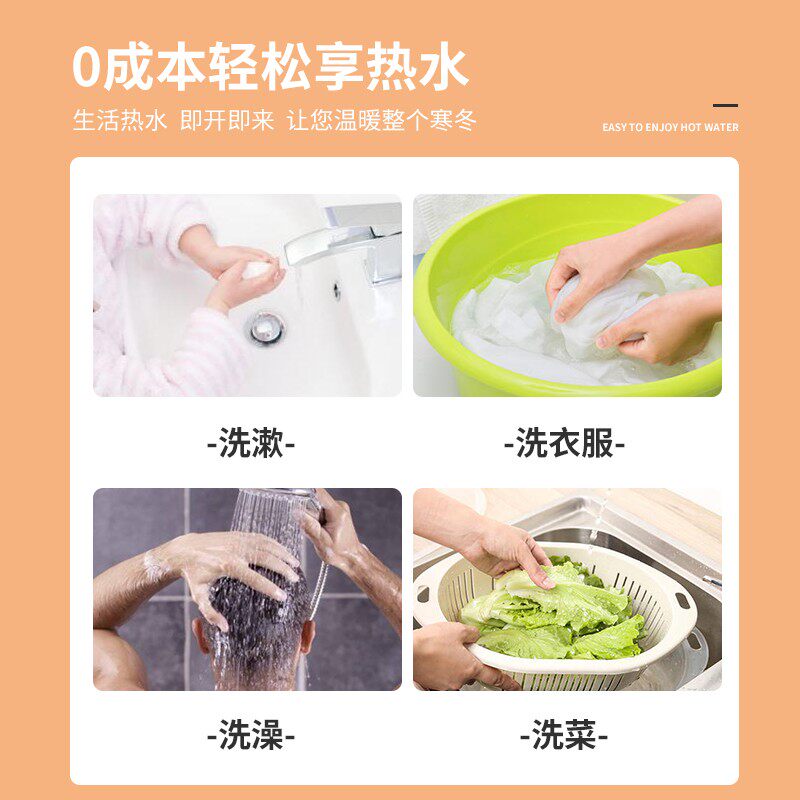 0成本轻松享热水

生活热水 即开即来 让您温暖整个寒冬

EASY TO ENJOY HOT WATER

-洗漱-

-洗衣服-

-洗澡-

-洗菜-