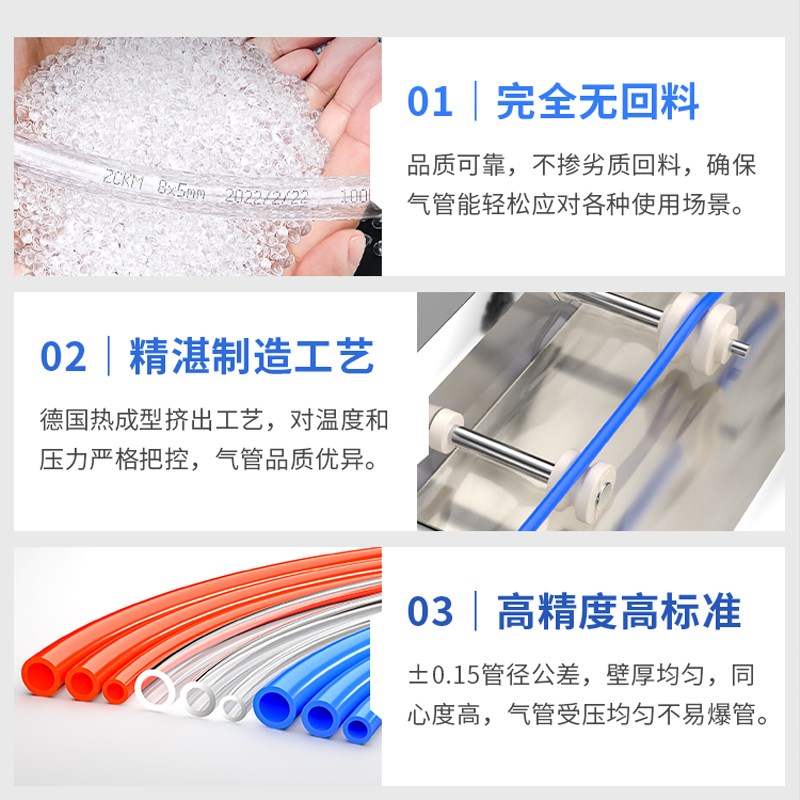 ZCKM 8x5mm 2022/2/22 100

01 | 完全无回料

品质可靠，不掺劣质回料，确保气管能轻松应对各种使用场景。

02 | 精湛制造工艺

德国热成型挤出工艺，对温度和压力严格把控，气管品质优异。

03 | 高精度高标准

±0.15管径公差，壁厚均匀，同心度高，气管受压均匀不易爆管。