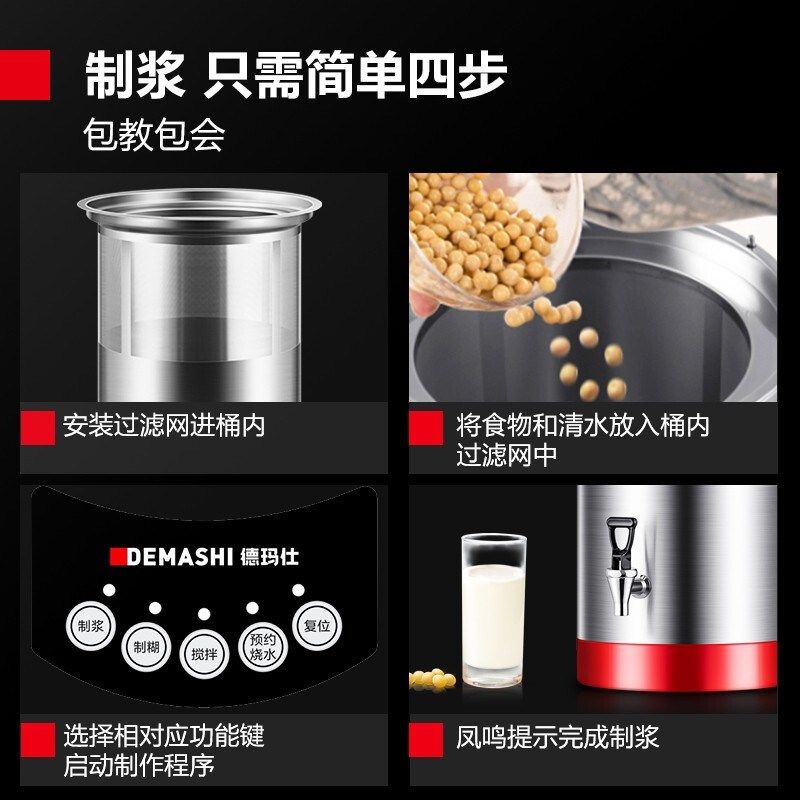 制浆 只需简单四步

包教包会

安装过滤网进桶内

将食物和清水放入桶内过滤网中

DEMASHI 德玛仕

制浆

制糊

搅拌

预约烧水

复位

选择相对应功能键启动制作程序

凤鸣提示完成制浆