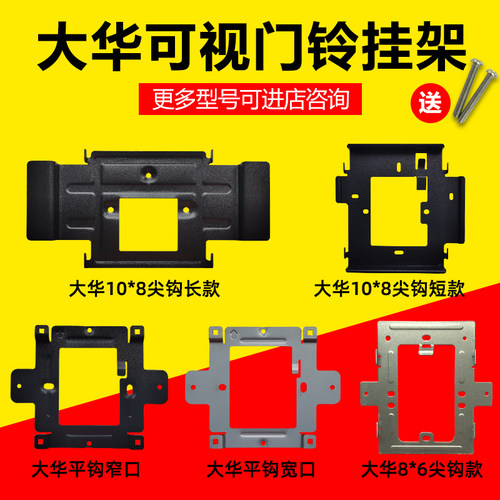 大华可视门铃挂架

更多型号可进店咨询

送

大华10*8尖钩长款

大华10*8尖钩短款

大华平钩窄口

大华平钩宽口

大华8*6尖钩款