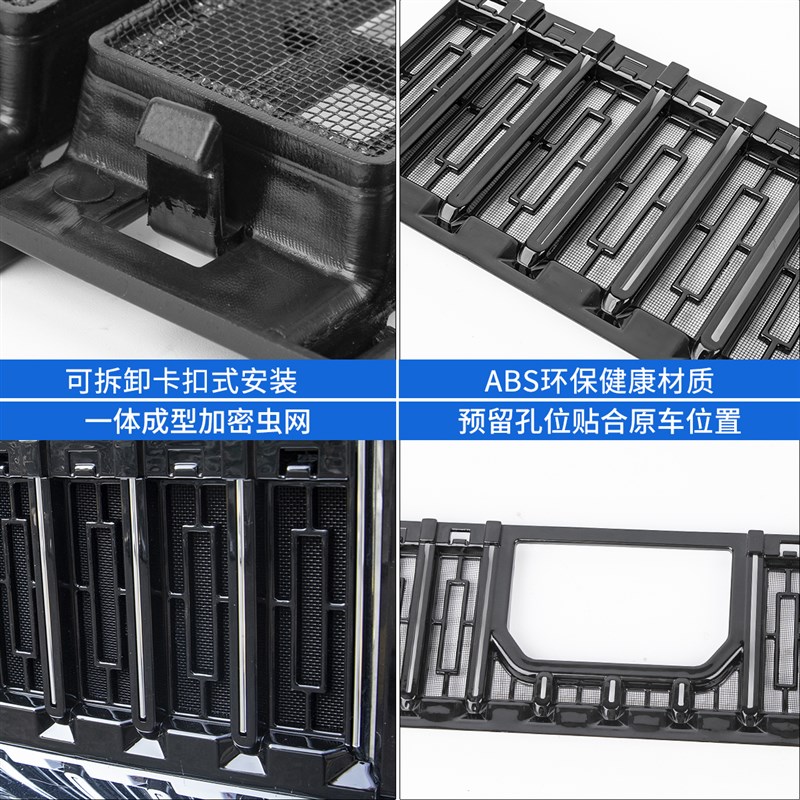 可拆卸卡扣式安装

ABS环保健康材质

一体成型加密虫网

预留孔位贴合原车位置