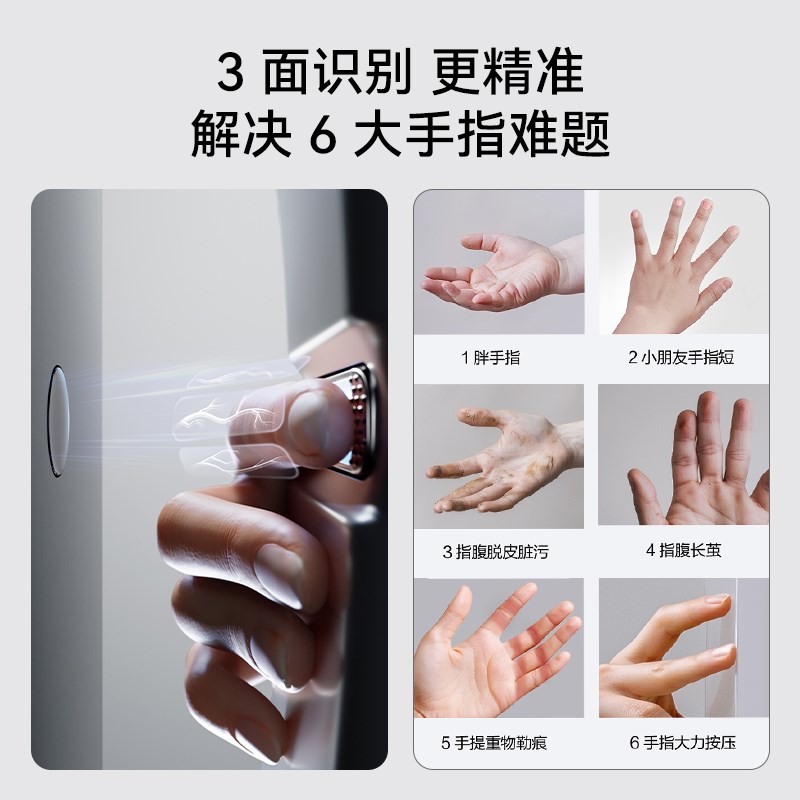 3 面识别 更精准
解决 6 大手指难题

1 胖手指

2 小朋友手指短

3 指腹脱皮脏污

4 指腹长茧

5 手提重物勒痕

6 手指大力按压