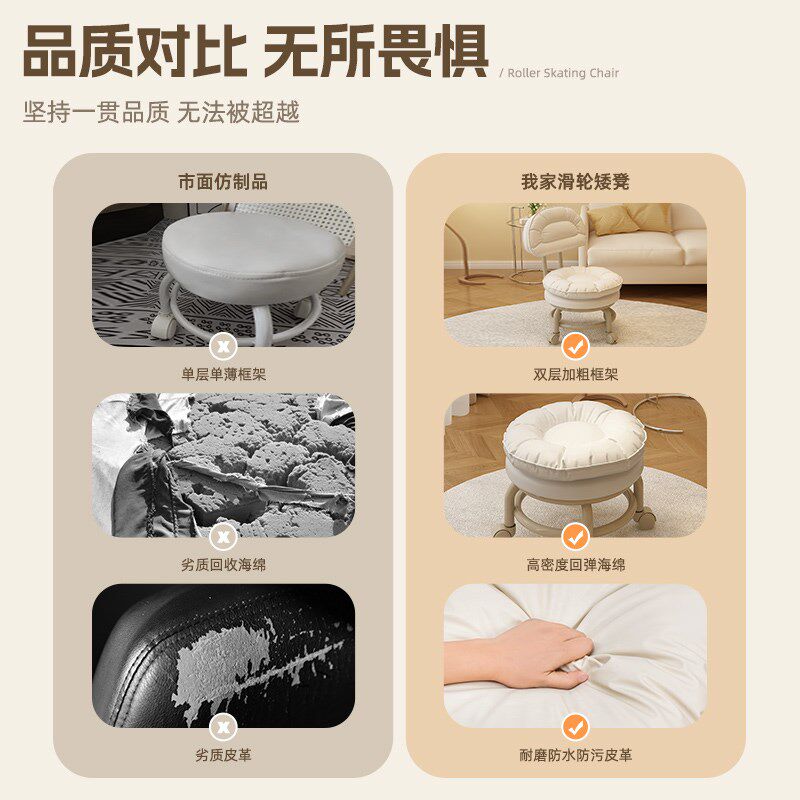 品质对比 无所畏惧

/ Roller Skating Chair

坚持一贯品质 无法被超越

市面仿制品

单层单薄框架

劣质回收海绵

劣质皮革

我家滑轮矮凳

双层加粗框架

高密度回弹海绵

耐磨防水防污皮革