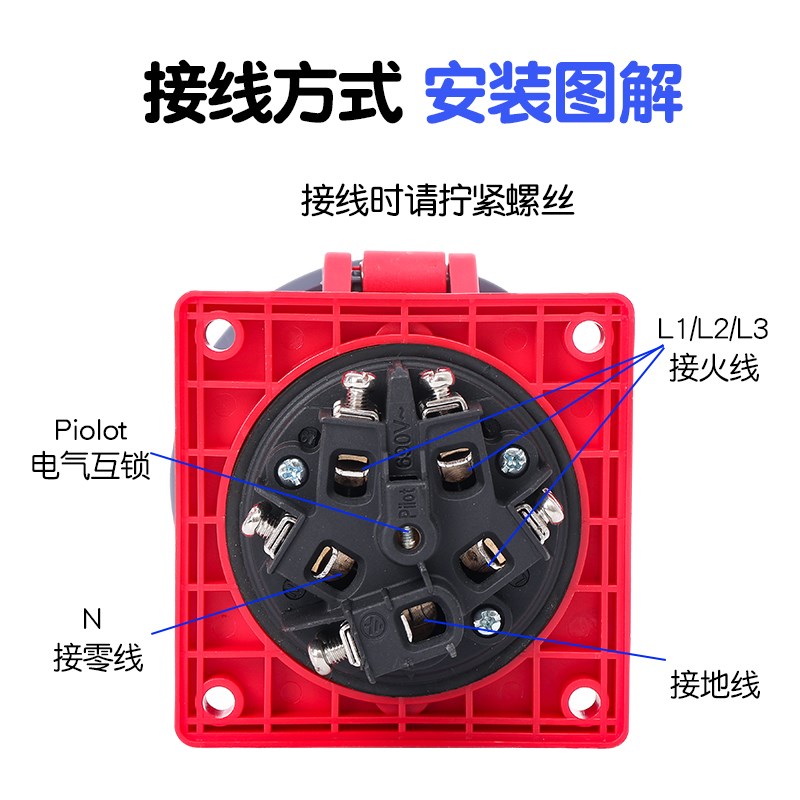 接线方式 安装图解

接线时请拧紧螺丝

L1/L2/L3
接火线

Piolot
电气互锁

690V~

Pilot

N
接零线

接地线