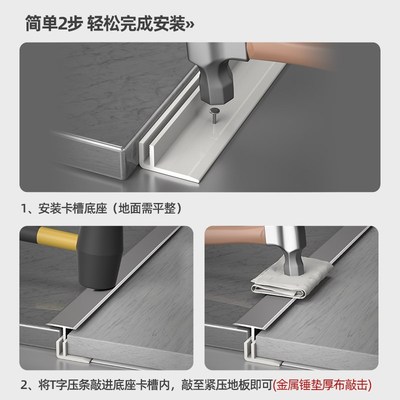 简单2步 轻松完成安装»

1、安装卡槽底座（地面需平整）

2、将T字压条敲进底座卡槽内，敲至紧压地板即可(金属锤垫厚布敲击)