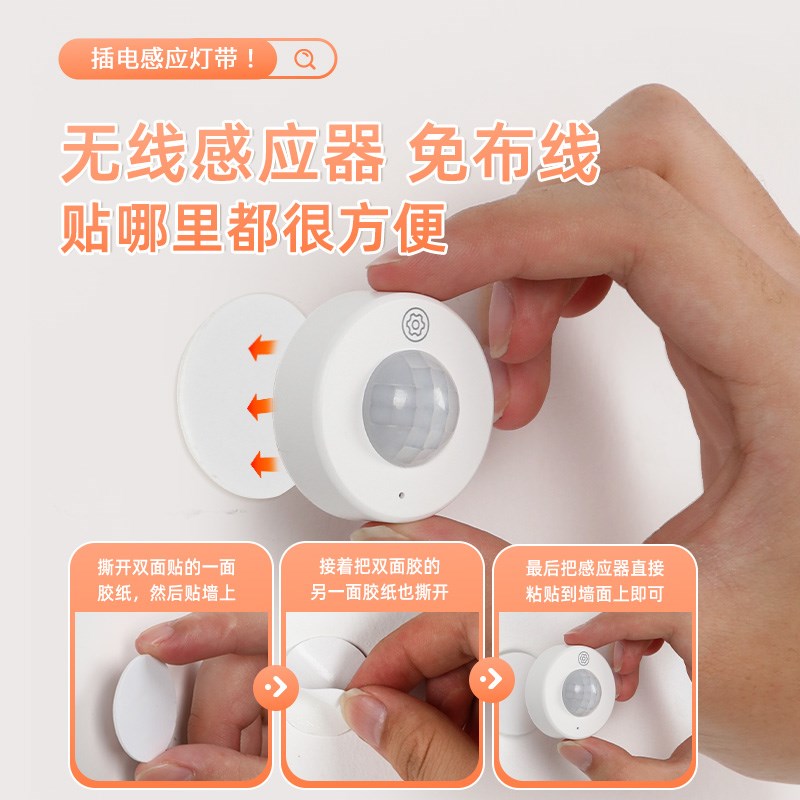 插电感应灯带！

无线感应器 免布线
贴哪里都很方便

撕开双面贴的一面胶纸，然后贴墙上

接着把双面胶的另一面胶纸也撕开

最后把感应器直接粘贴到墙面上即可