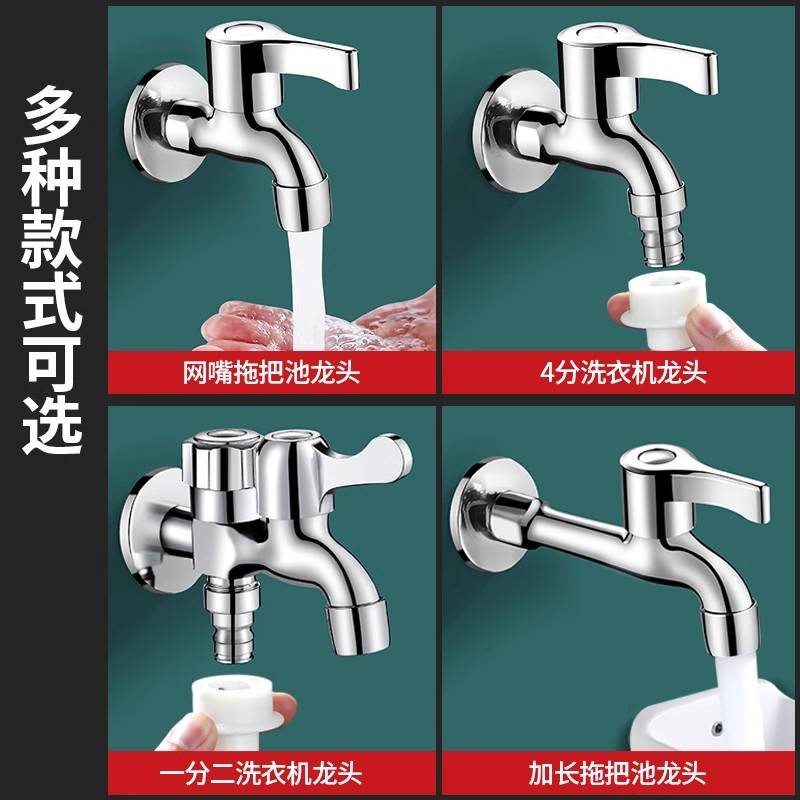 多种款式可选

网嘴拖把池龙头

4分洗衣机龙头

一分二洗衣机龙头

加长拖把池龙头