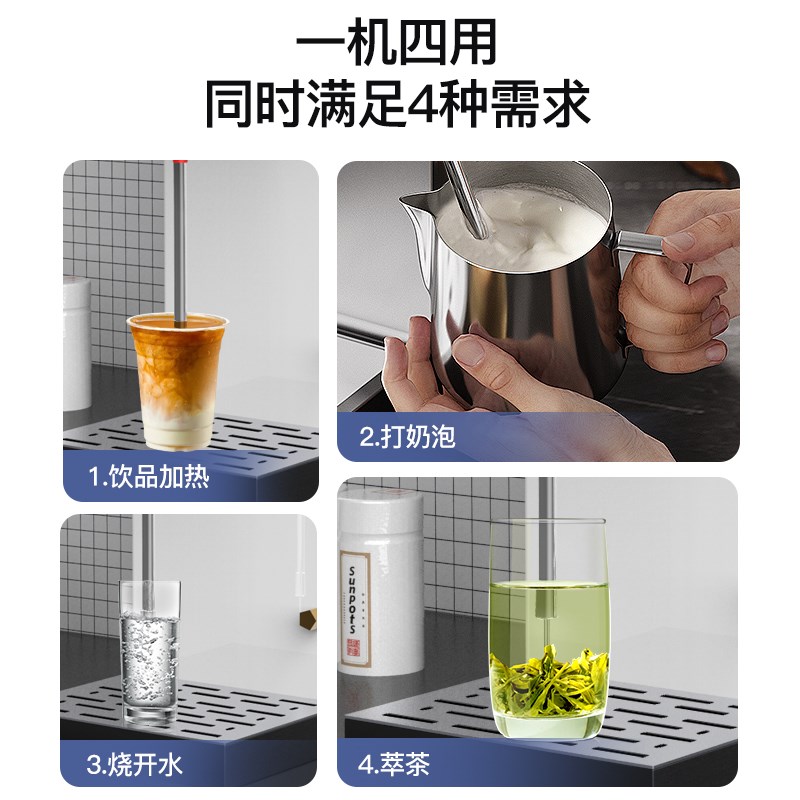 一机四用
同时满足4种需求

1.饮品加热

2.打奶泡

3.烧开水

Sunpots

4.萃茶