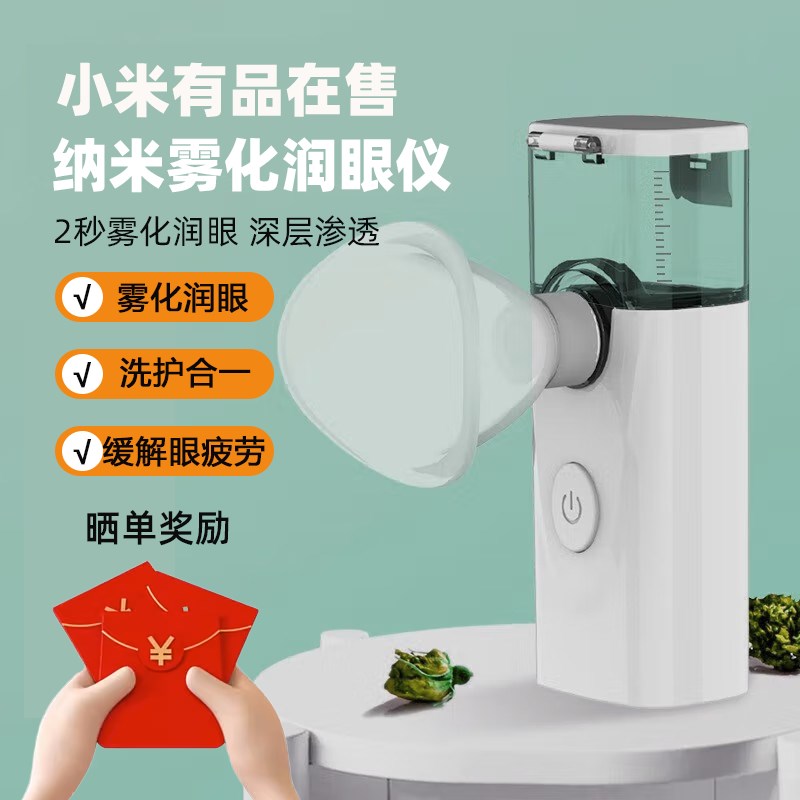 小米有品在售
纳米雾化润眼仪

2秒雾化润眼 深层渗透

√ 雾化润眼

√ 洗护合一

√ 缓解眼疲劳

晒单奖励

¥