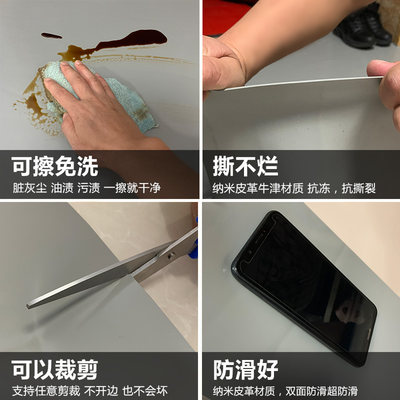 可擦免洗
脏灰尘 油渍 污渍 一擦就干净

撕不烂
纳米皮革牛津材质 抗冻，抗撕裂

可以裁剪
支持任意剪裁 不开边 也不会坏

防滑好
纳米皮革材质，双面防滑超防滑