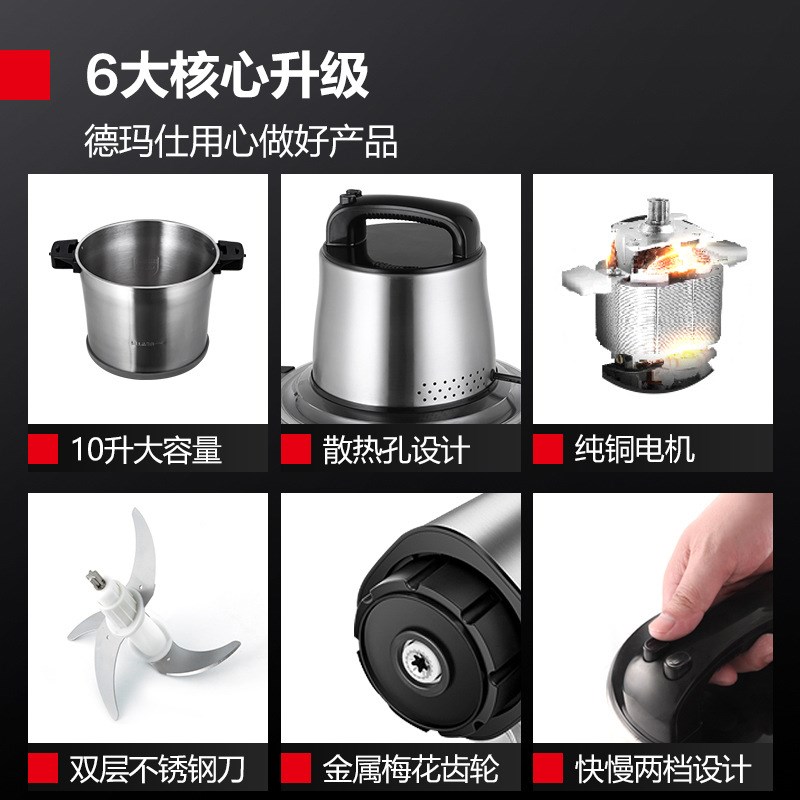 6大核心升级

德玛仕用心做好产品

10升大容量

散热孔设计

纯铜电机

双层不锈钢刀

金属梅花齿轮

快慢两档设计