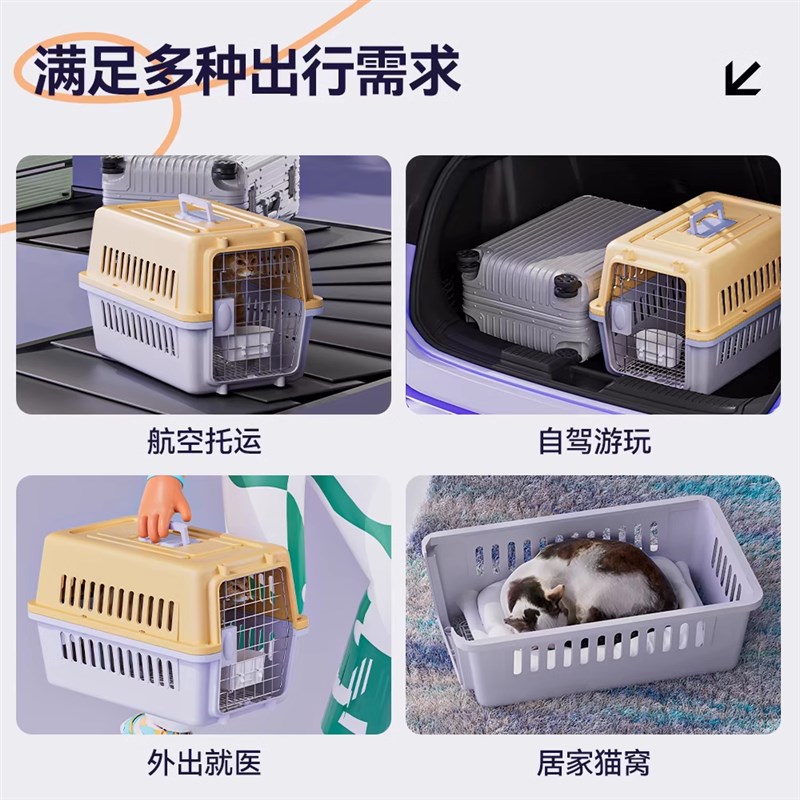 满足多种出行需求

航空托运

自驾游玩

外出就医

居家猫窝