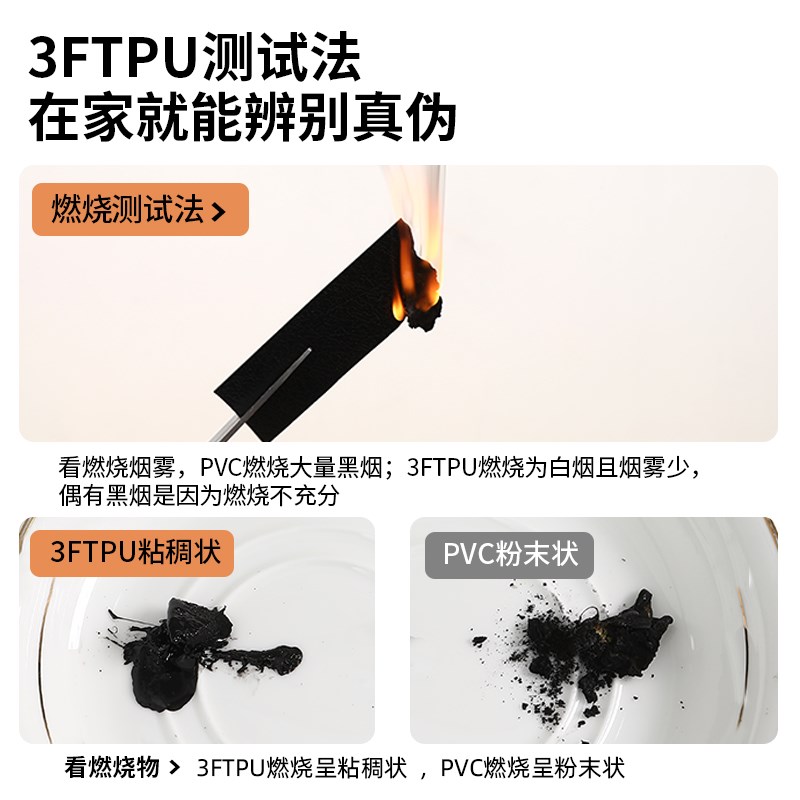 3FTPU测试法
在家就能辨别真伪

燃烧测试法 >

看燃烧烟雾，PVC燃烧大量黑烟；3FTPU燃烧为白烟且烟雾少，偶有黑烟是因为燃烧不充分

3FTPU粘稠状

PVC粉末状

看燃烧物 > 3FTPU燃烧呈粘稠状 ，PVC燃烧呈粉末状