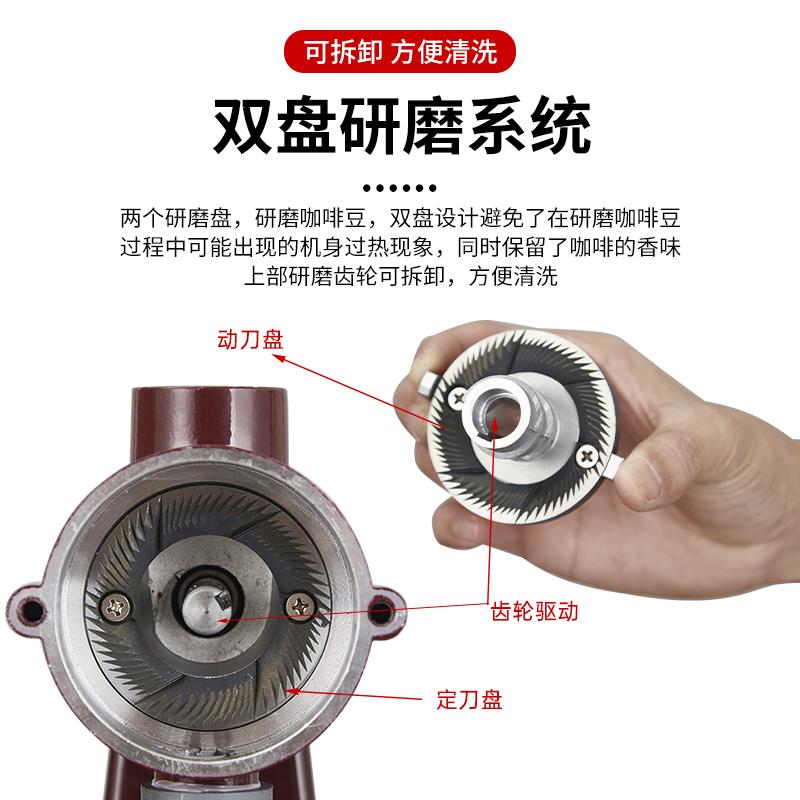 可拆卸 方便清洗

双盘研磨系统

两个研磨盘，研磨咖啡豆，双盘设计避免了在研磨咖啡豆过程中可能出现的机身过热现象，同时保留了咖啡的香味
上部研磨齿轮可拆卸，方便清洗

动刀盘

齿轮驱动

定刀盘