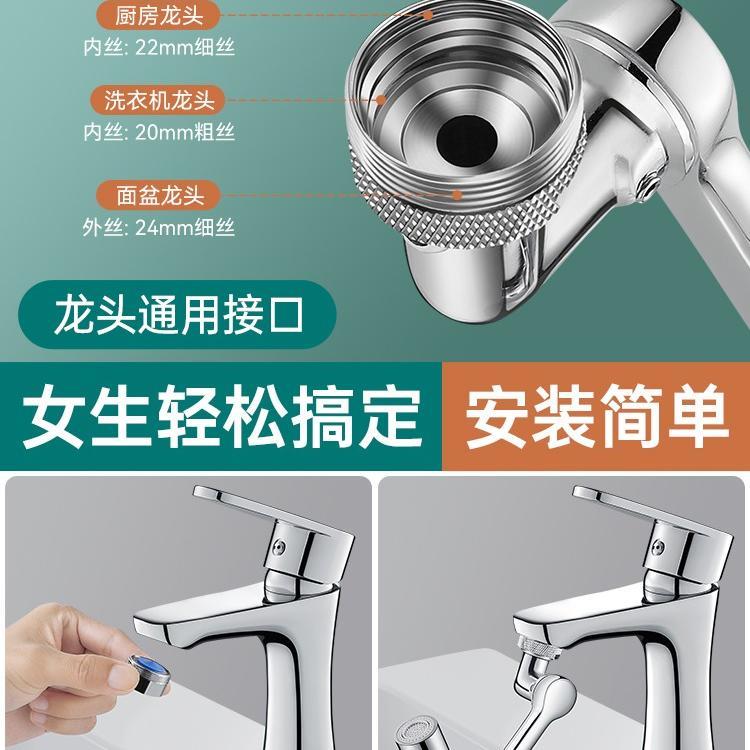 厨房龙头
内丝: 22mm细丝

洗衣机龙头
内丝: 20mm粗丝

面盆龙头
外丝: 24mm细丝

龙头通用接口

女生轻松搞定

安装简单