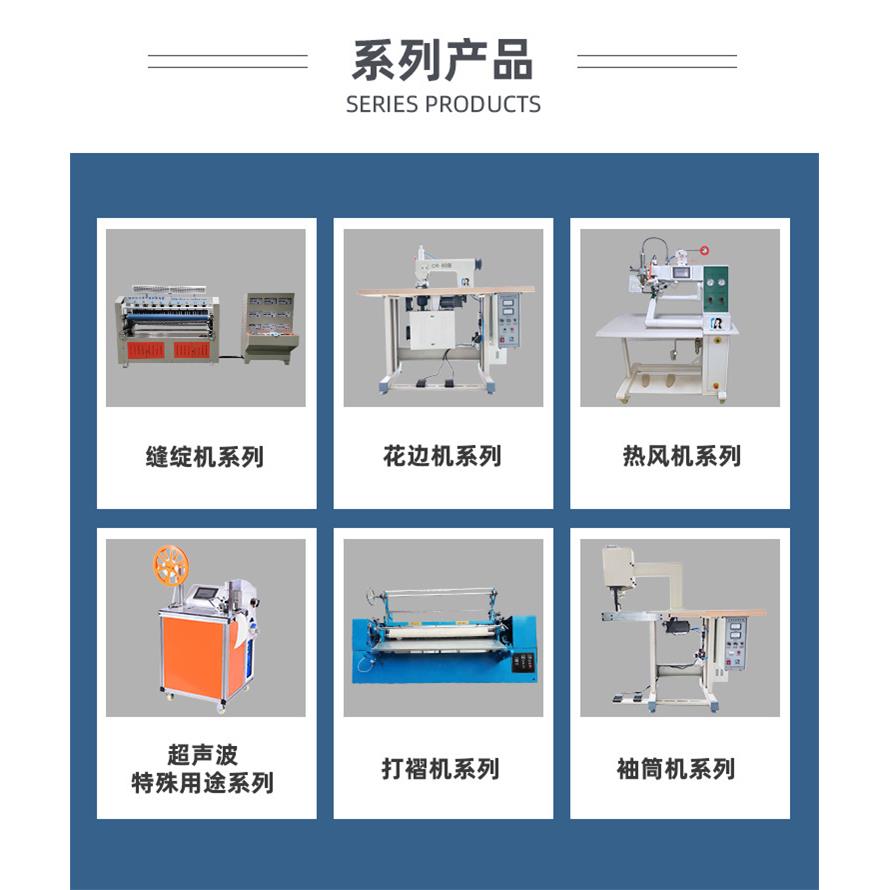 系列产品
SERIES PRODUCTS

缝绽机系列

花边机系列

热风机系列

超声波
特殊用途系列

打褶机系列

袖筒机系列