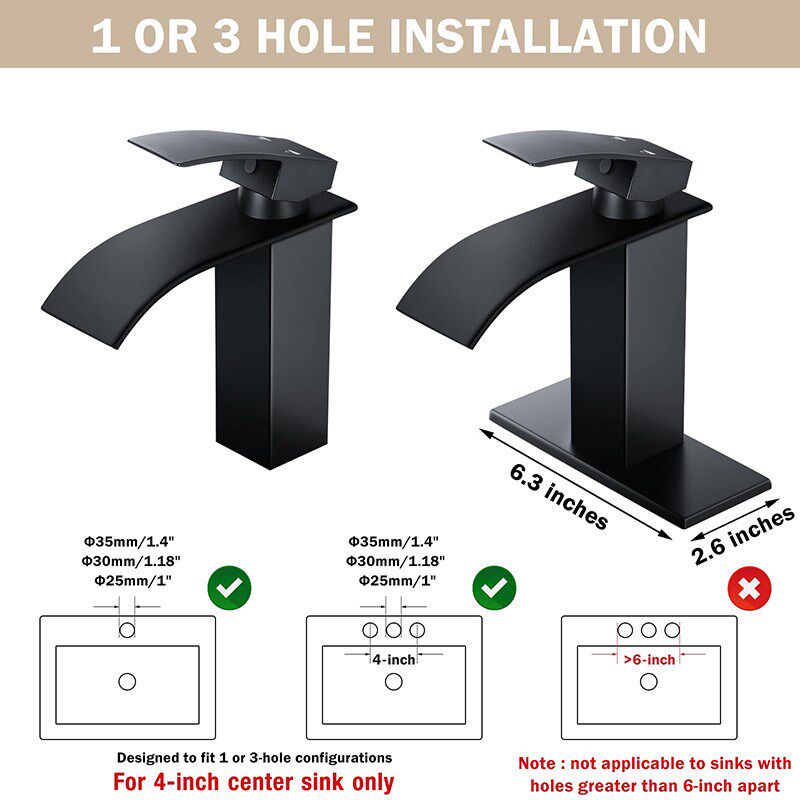 1 OR 3 HOLE INSTALLATION

6.3 inches

2.6 inches

Φ35mm/1.4"
Φ30mm/1.18"
Φ25mm/1"

Φ35mm/1.4"
Φ30mm/1.18"
Φ25mm/1"

4-inch

>6-inch

Designed to fit 1 or 3-hole configurations
For 4-inch center sink only

Note : not applicable to sinks with holes greater than 6-inch apart