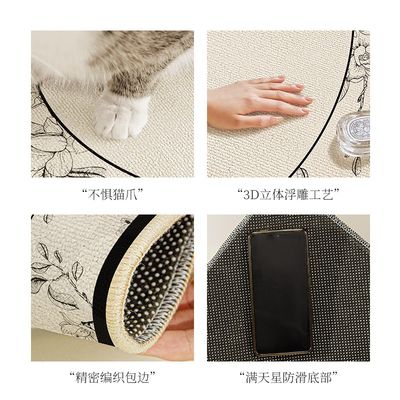 “不惧猫爪”

“3D立体浮雕工艺”

“精密编织包边”

“满天星防滑底部”