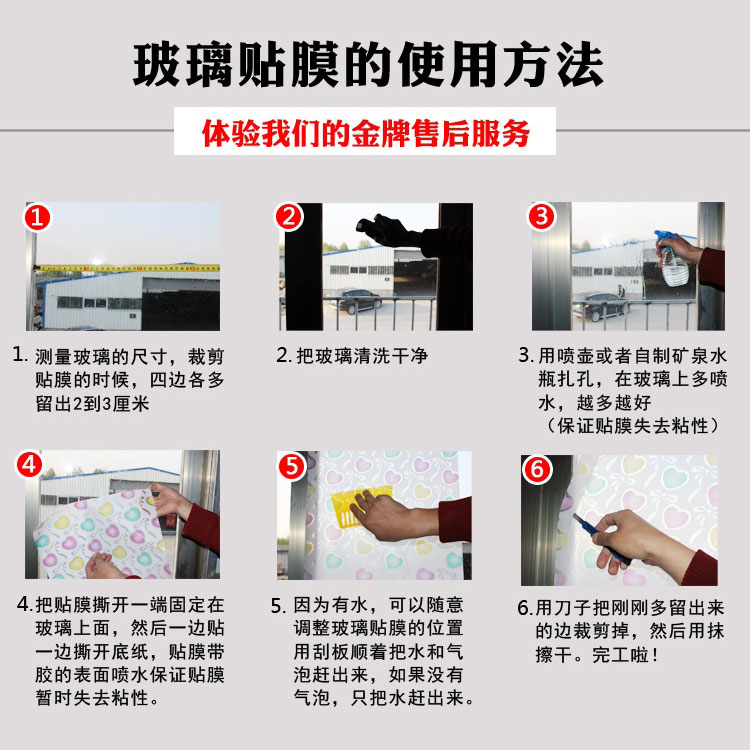 玻璃贴膜的使用方法

体验我们的金牌售后服务

1

1. 测量玻璃的尺寸，裁剪贴膜的时候，四边各多留出2到3厘米

2

2. 把玻璃清洗干净

3

3. 用喷壶或者自制矿泉水瓶扎孔，在玻璃上多喷水，越多越好（保证贴膜失去粘性）

4

4. 把贴膜撕开一端固定在玻璃上面，然后一边贴一边撕开底纸，贴膜带胶的表面喷水保证贴膜暂时失去粘性。

5

5. 因为有水，可以随意调整玻璃贴膜的位置用刮板顺着把水和气泡赶出来，如果没有气泡，只把水赶出来。

6

6. 用刀子把刚刚多留出来的边裁剪掉，然后用抹擦干。完工啦！