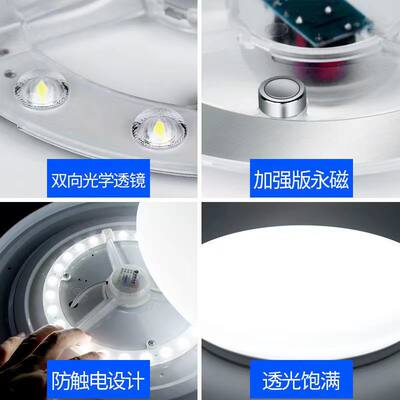 双向光学透镜

加强版永磁

防触电设计

透光饱满