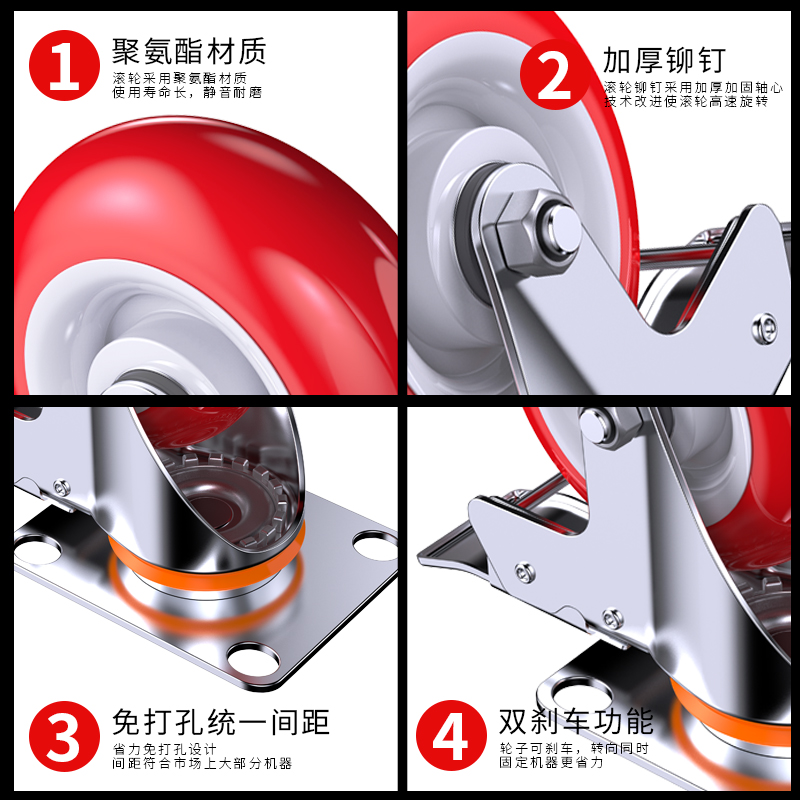 1 聚氨酯材质
滚轮采用聚氨酯材质
使用寿命长，静音耐磨

2 加厚铆钉
滚轮铆钉采用加厚加固轴心
技术改进使滚轮高速旋转

3 免打孔统一间距
省力免打孔设计
间距符合市场上大部分机器

4 双刹车功能
轮子可刹车，转向同时
固定机器更省力