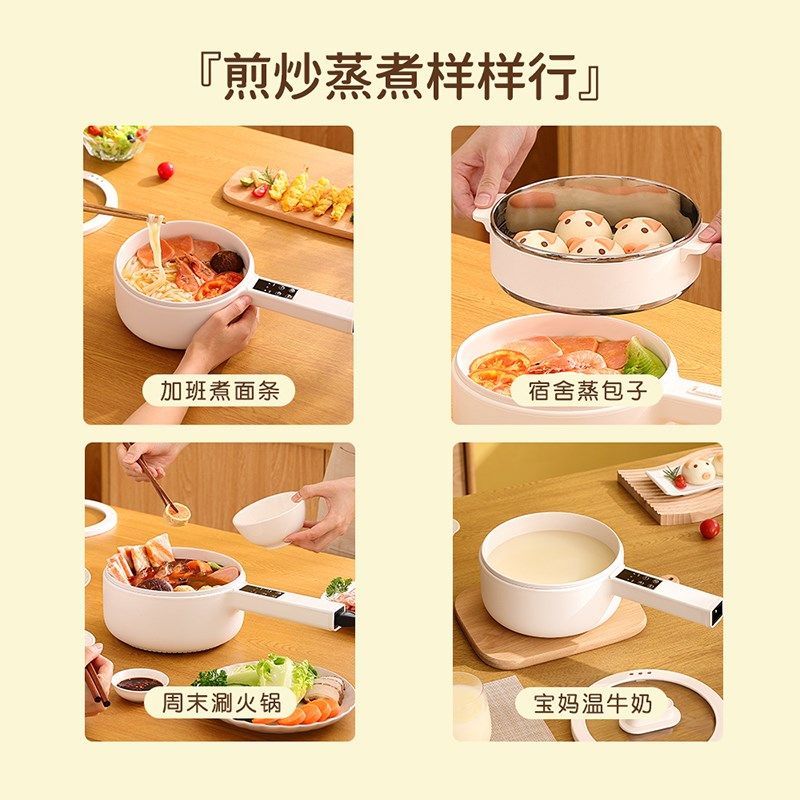 『煎炒蒸煮样样行』

加班煮面条

宿舍蒸包子

周末涮火锅

宝妈温牛奶