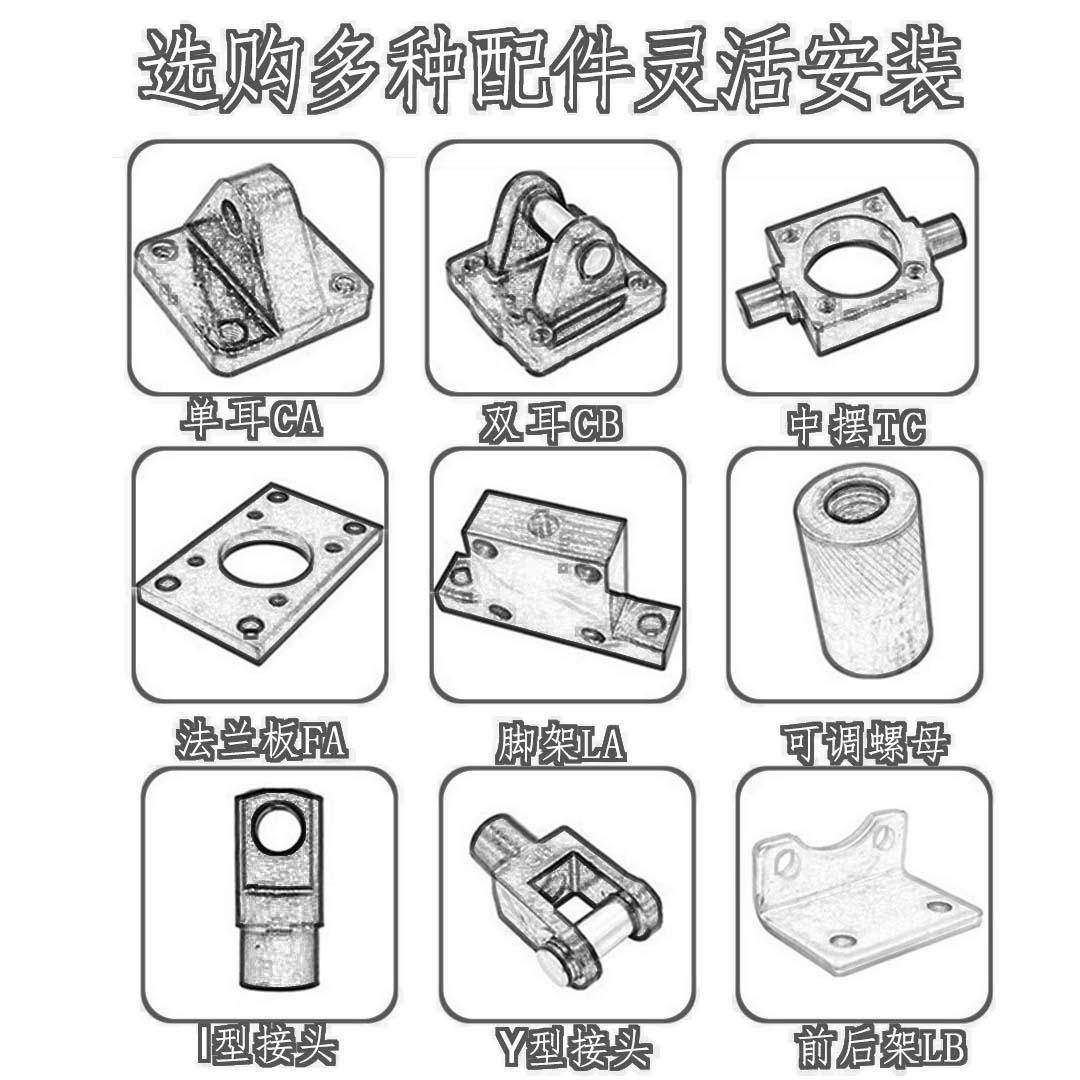 选购多种配件灵活安装

单耳CA

双耳CB

中摆TC

法兰板FA

脚架LA

可调螺母

I型接头

Y型接头

前后架LB