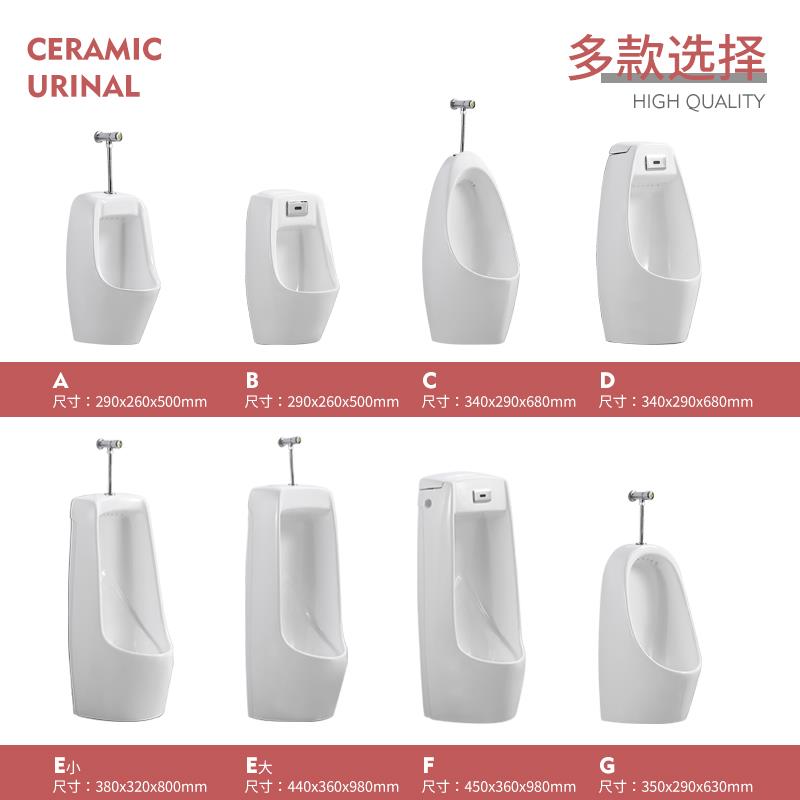 CERAMIC URINAL

多款选择
HIGH QUALITY

A
尺寸：290x260x500mm

B
尺寸：290x260x500mm

C
尺寸：340x290x680mm

D
尺寸：340x290x680mm

E小
尺寸：380x320x800mm

E大
尺寸：440x360x980mm

F
尺寸：450x360x980mm

G
尺寸：350x290x630mm