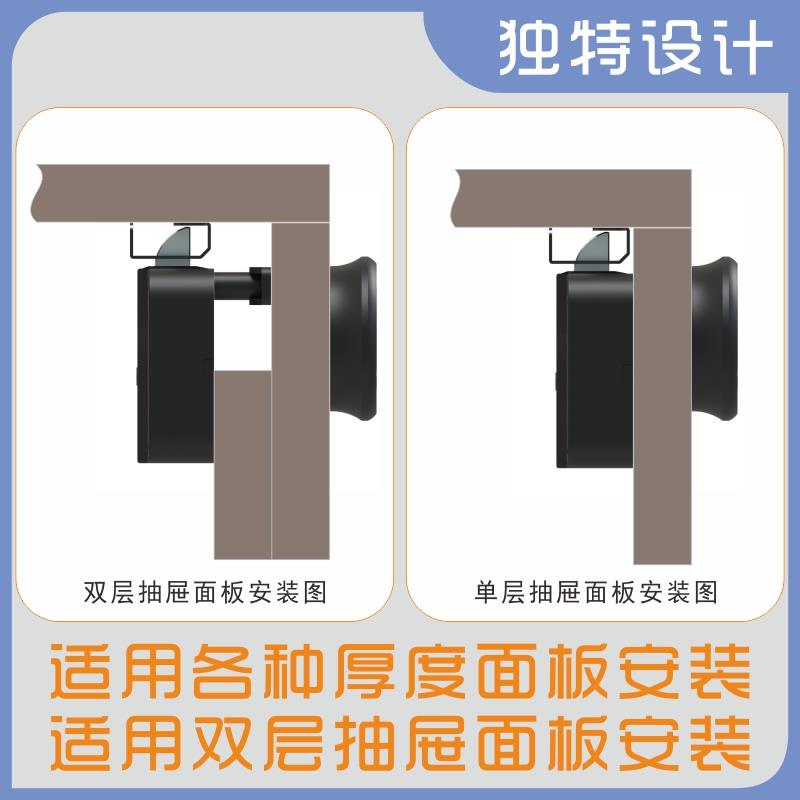 独特设计

双层抽屉面板安装图

单层抽屉面板安装图

适用各种厚度面板安装
适用双层抽屉面板安装