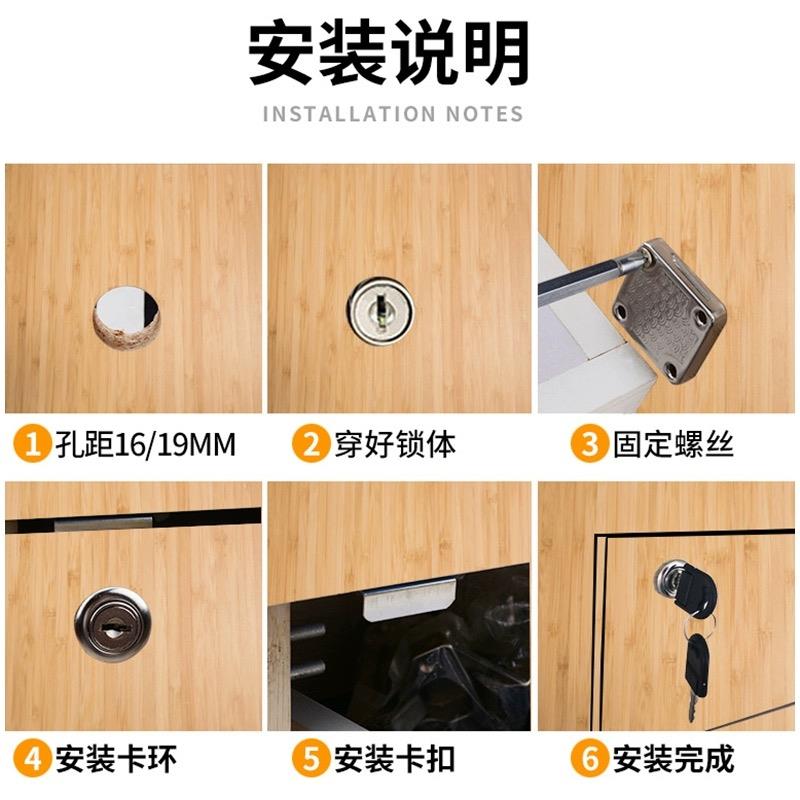 安装说明
INSTALLATION NOTES

1 孔距16/19MM

2 穿好锁体

3 固定螺丝

4 安装卡环

5 安装卡扣

6 安装完成