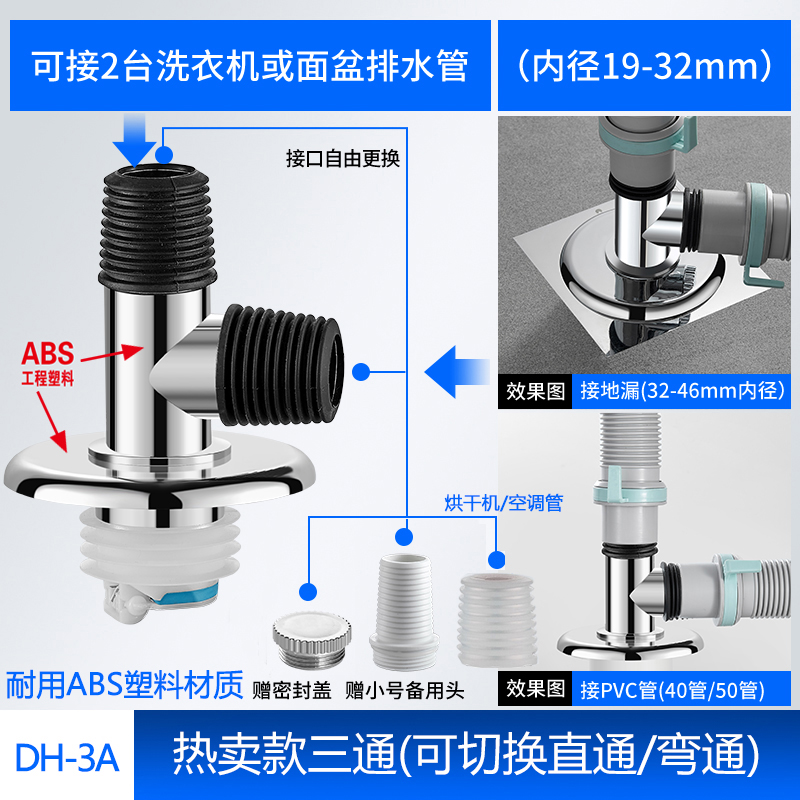 可接2台洗衣机或面盆排水管

（内径19-32mm）

接口自由更换

ABS
工程塑料

效果图　接地漏(32-46mm内径)

烘干机/空调管

耐用ABS塑料材质　赠密封盖　赠小号备用头

效果图　接PVC管(40管/50管)

DH-3A

热卖款三通(可切换直通/弯通)