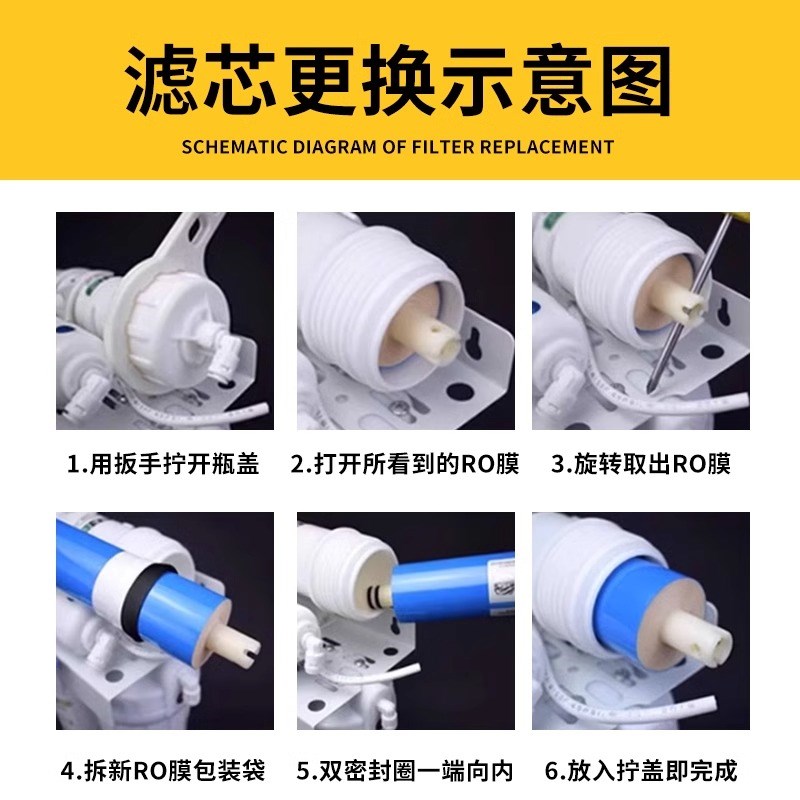 滤芯更换示意图
SCHEMATIC DIAGRAM OF FILTER REPLACEMENT

1.用扳手拧开瓶盖

2.打开所看到的RO膜

3.旋转取出RO膜

4.拆新RO膜包装袋

5.双密封圈一端向内

6.放入拧盖即完成