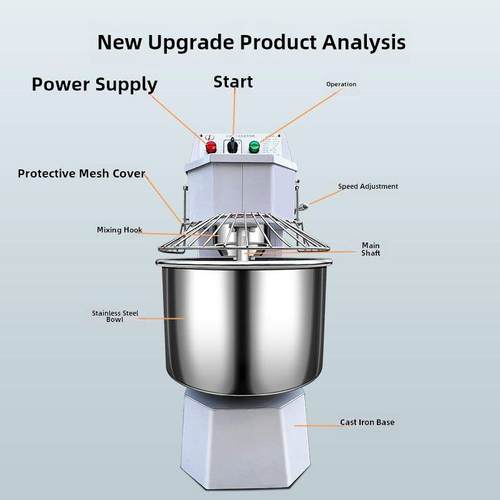 New Upgrade Product Analysis

Power Supply

Start

Operation

Protective Mesh Cover

Speed Adjustment

Mixing Hook

Main Shaft

Stainless Steel Bowl

Cast Iron Base