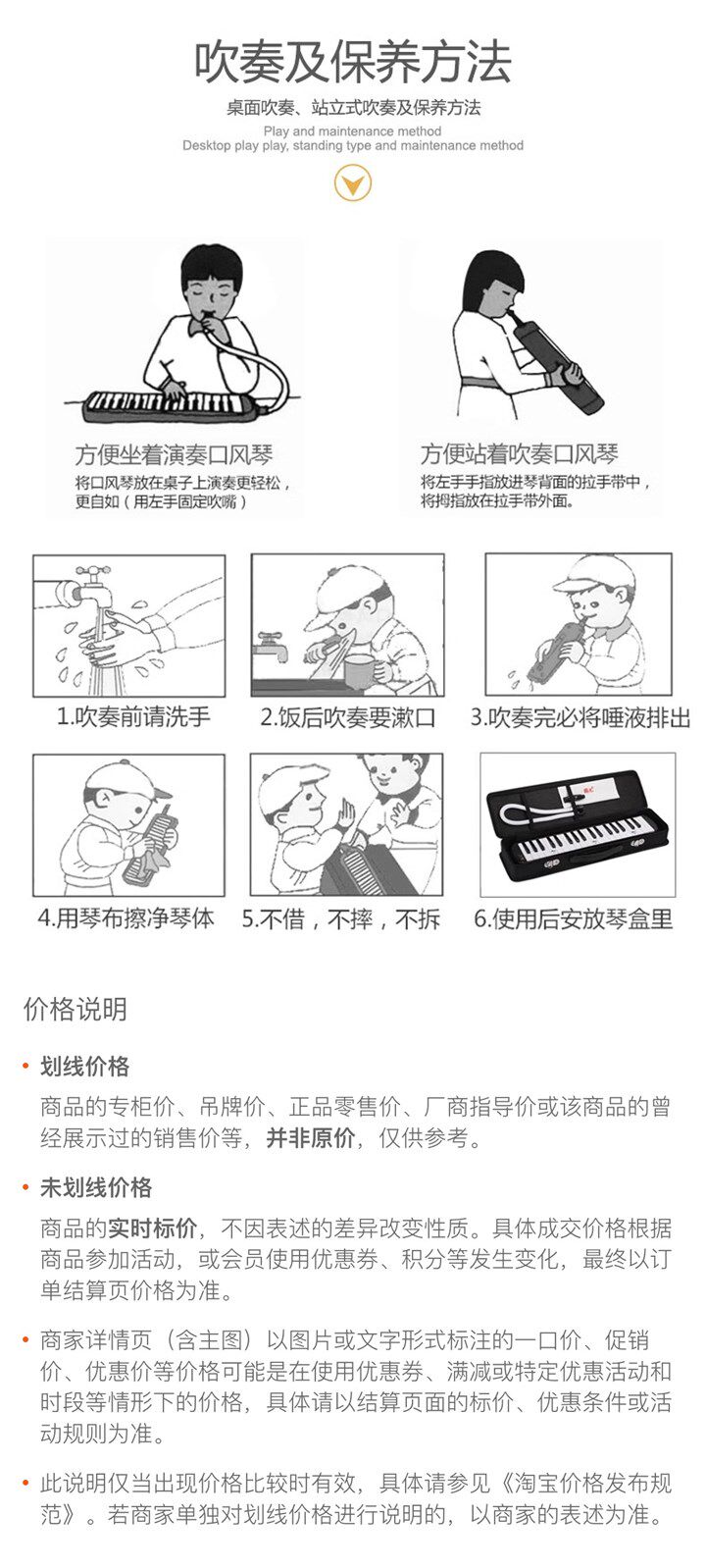 吹奏及保养方法

桌面吹奏、站立式吹奏及保养方法

Play and maintenance method
Desktop play play, standing type and maintenance method

方便坐着演奏口风琴
将口风琴放在桌子上演奏更轻松，更自如（用左手固定吹嘴）

方便站着吹奏口风琴
将左手手指放进琴背面的拉手带中，将拇指放在拉手带外面。

1.吹奏前请洗手

2.饭后吹奏要漱口

3.吹奏完必将唾液排出

4.用琴布擦净琴体

5.不借，不摔，不拆

6.使用后安放琴盒里

价格说明

• 划线价格
商品的专柜价、吊牌价、正品零售价、厂商指导价或该商品的曾经展示过的销售价等，并非原价，仅供参考。

• 未划线价格
商品的实时标价，不因表述的差异改变性质。具体成交价格根据商品参加活动，或会员使用优惠券、积分等发生变化，最终以订单结算页价格为准。

• 商家详情页（含主图）以图片或文字形式标注的一口价、促销价、优惠价等价格可能是在使用优惠券、满减或特定优惠活动和时段等情形下的价格，具体请以结算页面的标价、优惠条件或活动规则为准。

• 此说明仅当出现价格比较时有效，具体请参见《淘宝价格发布规范》。若商家单独对划线价格进行说明的，以商家的表述为准。