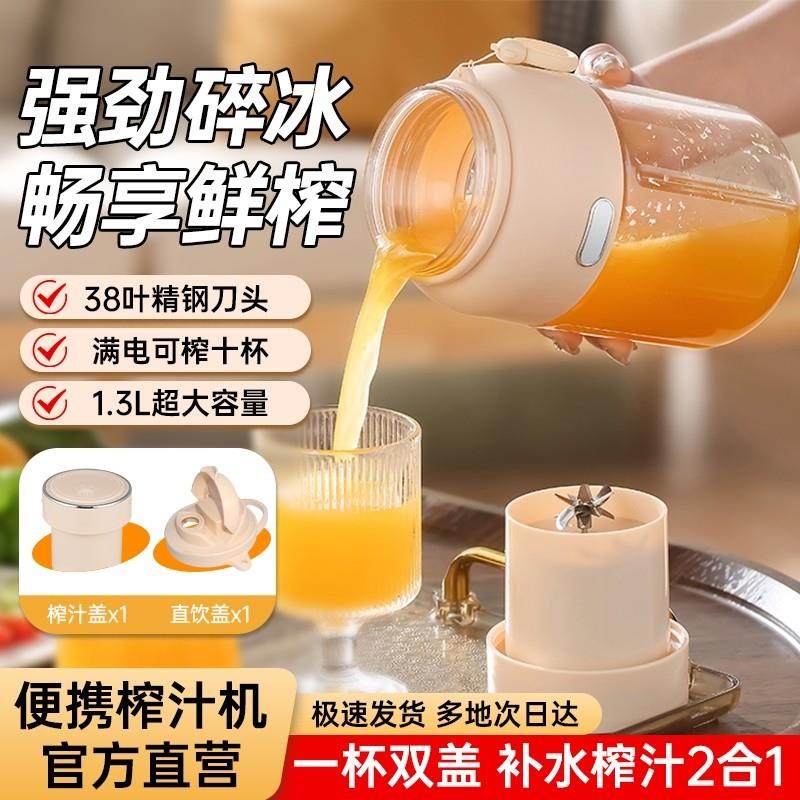 强劲碎冰
畅享鲜榨

38叶精钢刀头

满电可榨十杯

1.3L超大容量

榨汁盖x1

直饮盖x1

便携榨汁机
官方直营

极速发货 多地次日达

一杯双盖 补水榨汁2合1