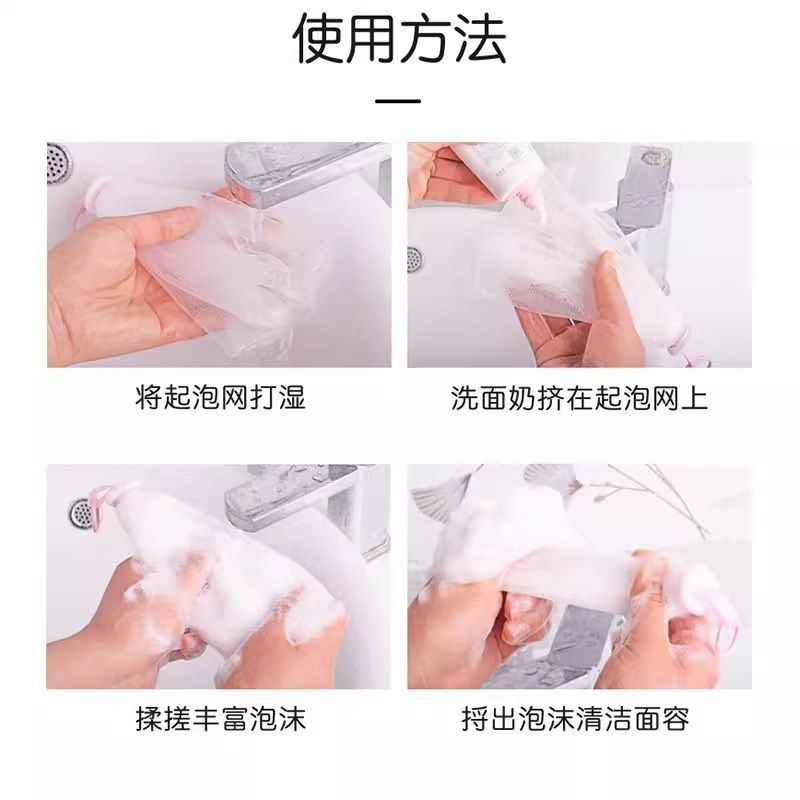 使用方法

将起泡网打湿

洗面奶挤在起泡网上

揉搓丰富泡沫

捋出泡沫清洁面容