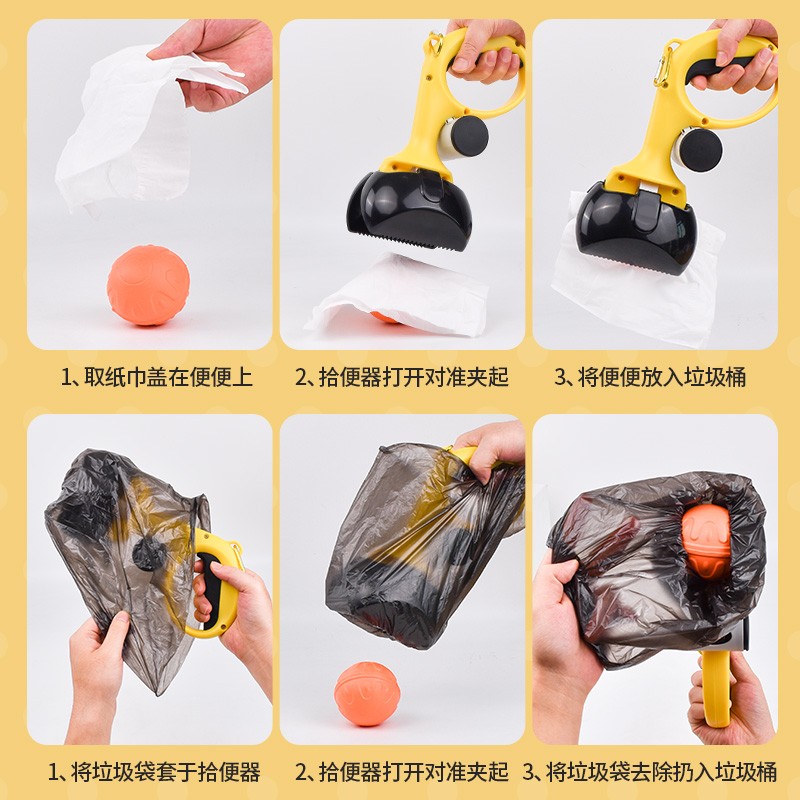 1、取纸巾盖在便便上

2、拾便器打开对准夹起

3、将便便放入垃圾桶

1、将垃圾袋套于拾便器

2、拾便器打开对准夹起

3、将垃圾袋去除扔入垃圾桶