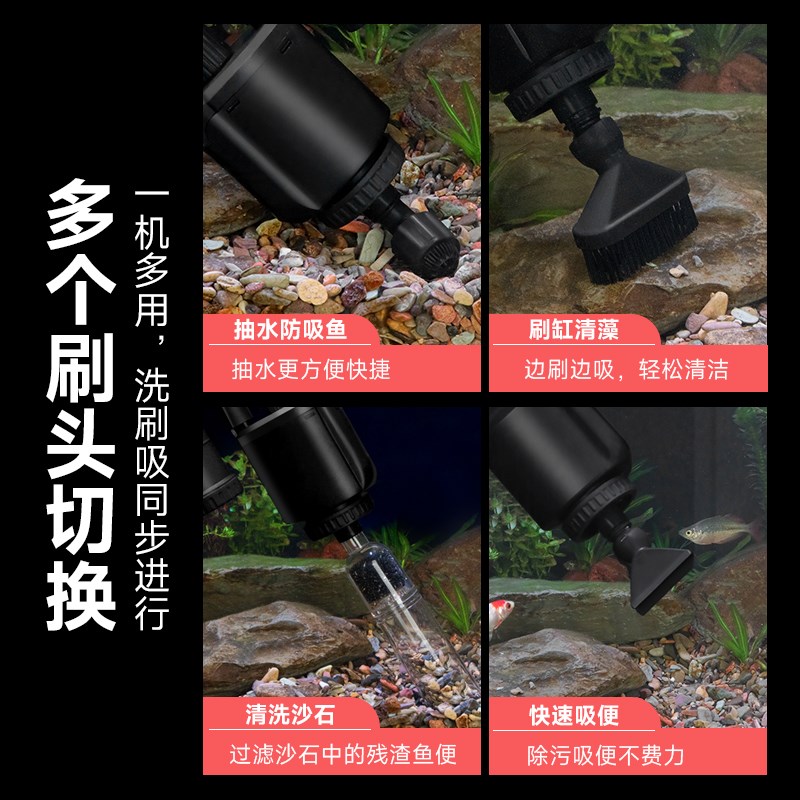 多个刷头切换

一机多用，洗刷吸同步进行

抽水防吸鱼
抽水更方便快捷

刷缸清藻
边刷边吸，轻松清洁

清洗沙石
过滤沙石中的残渣鱼便

快速吸便
除污吸便不费力