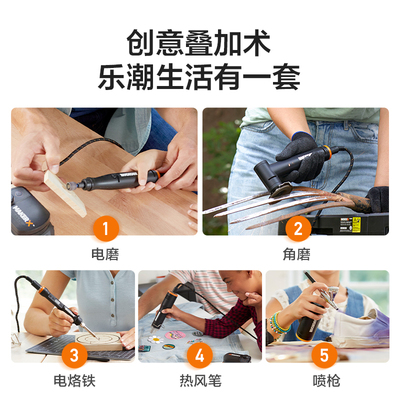 创意叠加术
乐潮生活有一套

MAKERX

1
电磨

2
角磨

3
电烙铁

4
热风笔

5
喷枪