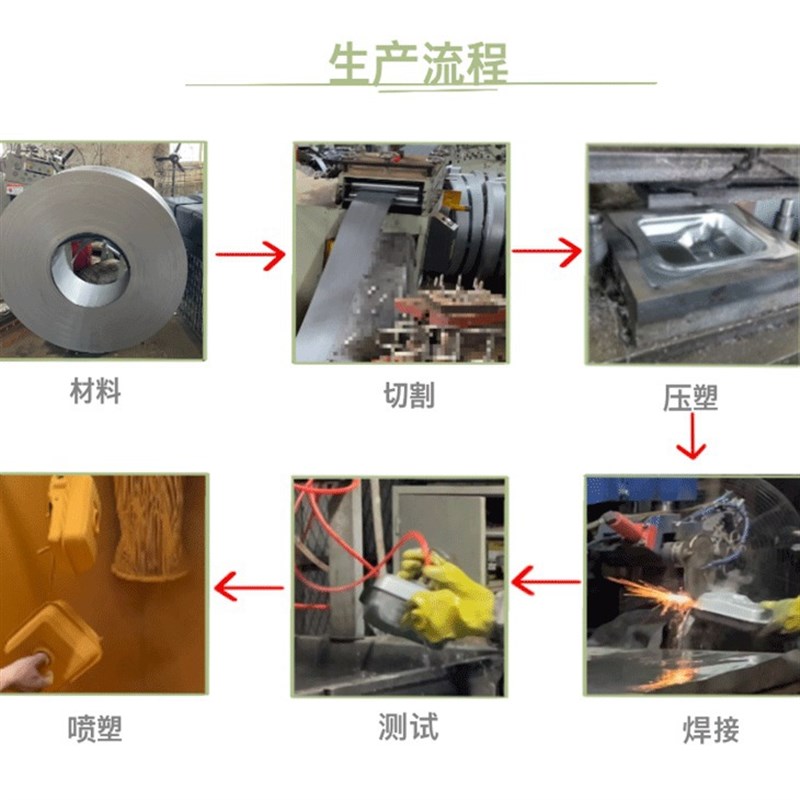 生产流程

材料

切割

压塑

焊接

测试

喷塑