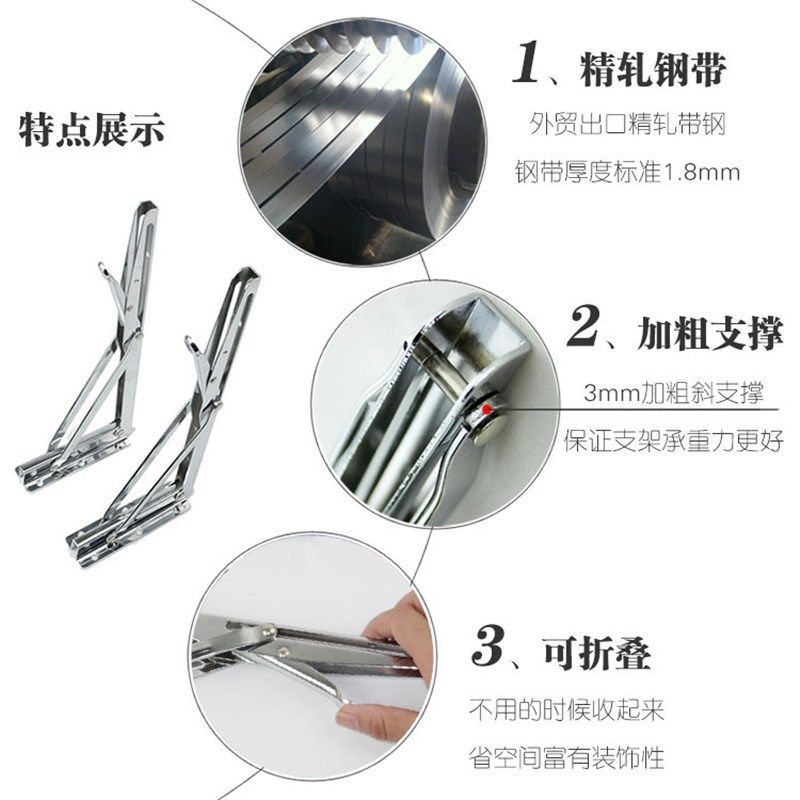 特点展示

1、精轧钢带

外贸出口精轧带钢

钢带厚度标准1.8mm

2、加粗支撑

3mm加粗斜支撑

保证支架承重力更好

3、可折叠

不用的时候收起来

省空间富有装饰性