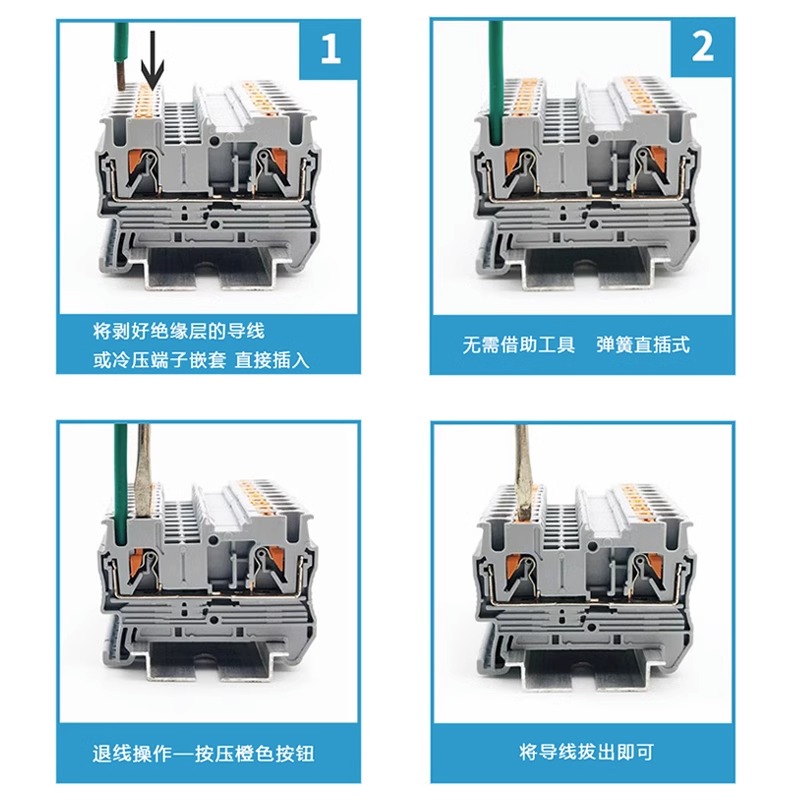 1

将剥好绝缘层的导线
或冷压端子嵌套 直接插入

2

无需借助工具 弹簧直插式

退线操作—按压橙色按钮

将导线拔出即可