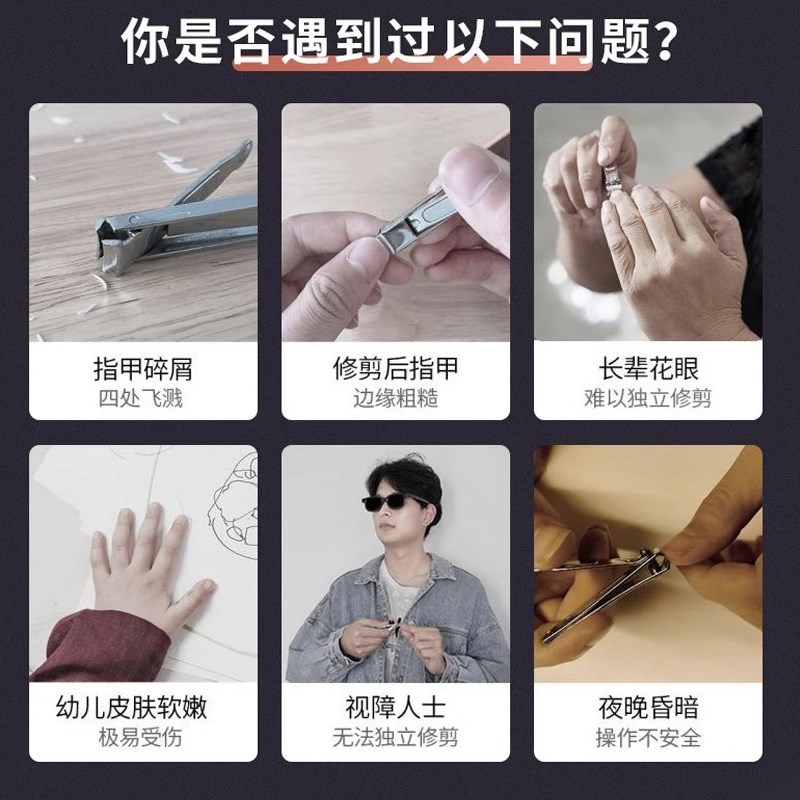 你是否遇到过以下问题?

指甲碎屑
四处飞溅

修剪后指甲
边缘粗糙

长辈花眼
难以独立修剪

幼儿皮肤软嫩
极易受伤

视障人士
无法独立修剪

夜晚昏暗
操作不安全