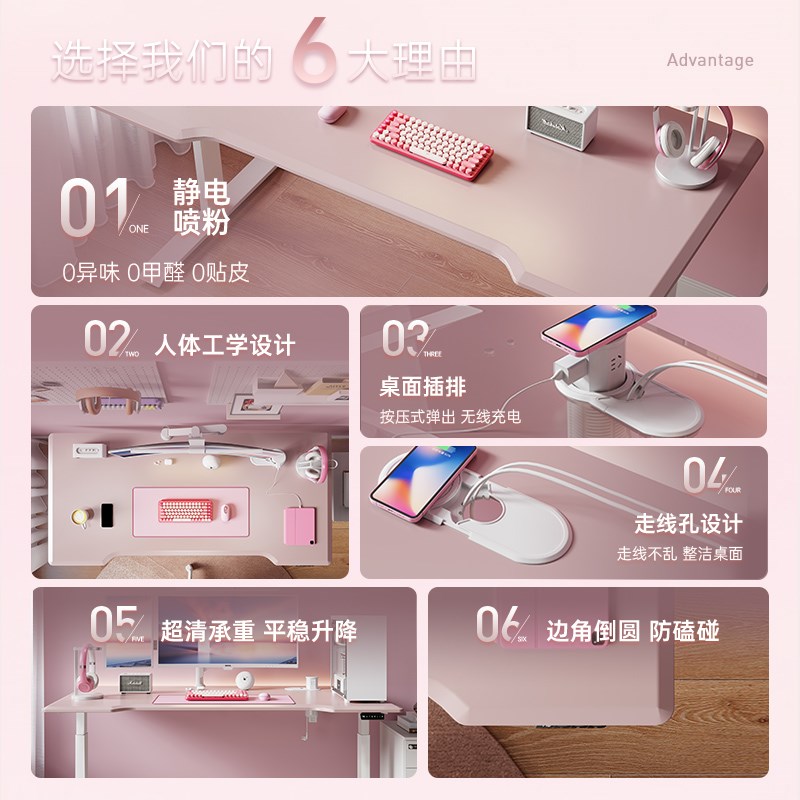 选择我们的 6 大理由

Advantage

01 ONE 静电喷粉

0异味 0甲醛 0贴皮

02 TWO 人体工学设计

03 THREE 桌面插排

按压式弹出 无线充电

04 FOUR 走线孔设计

走线不乱 整洁桌面

05 FIVE 超清承重 平稳升降

06 SIX 边角倒圆 防磕碰