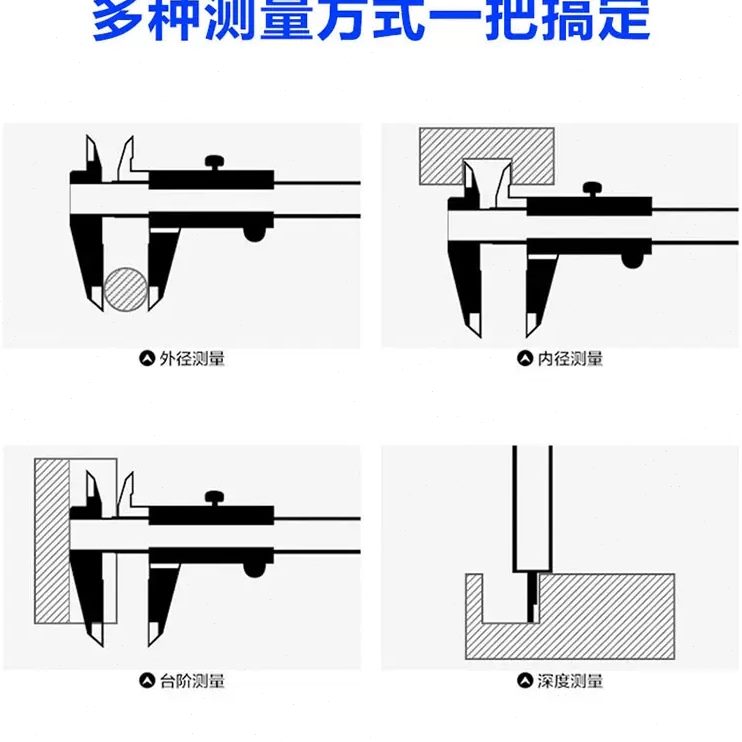 多种测量方式一把搞定

外径测量

内径测量

台阶测量

深度测量