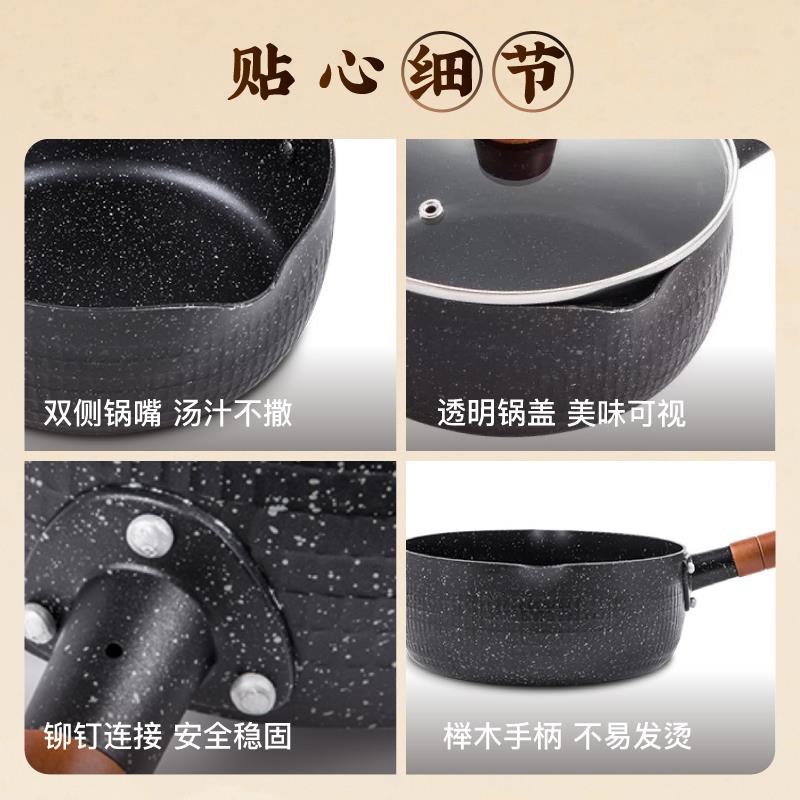 贴心细节

双侧锅嘴 汤汁不撒

透明锅盖 美味可视

铆钉连接 安全稳固

榉木手柄 不易发烫