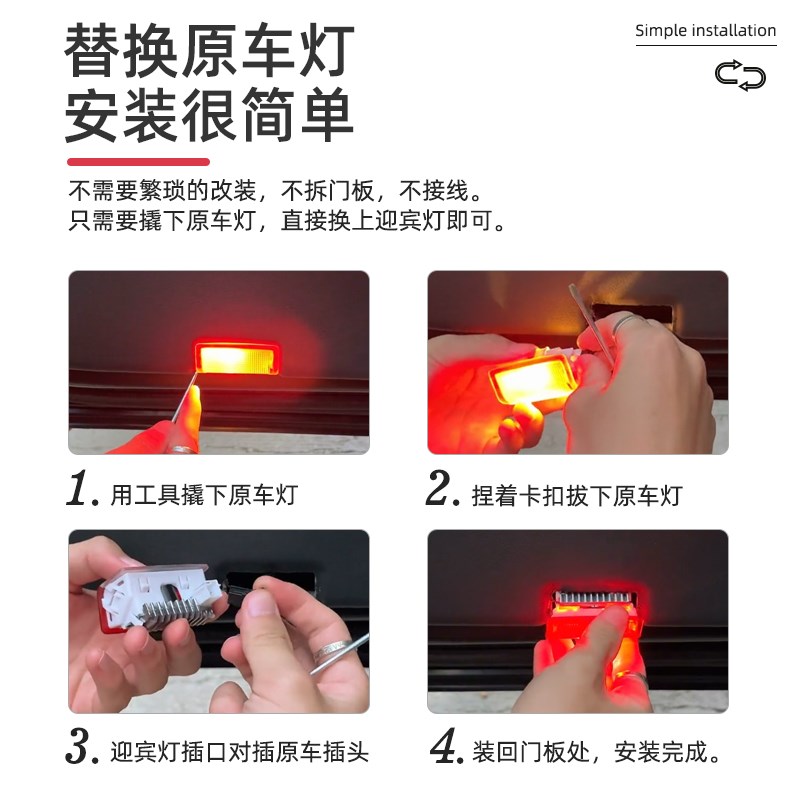 替换原车灯
安装很简单

Simple installation

不需要繁琐的改装，不拆门板，不接线。
只需要撬下原车灯，直接换上迎宾灯即可。

1. 用工具撬下原车灯

2. 捏着卡扣拔下原车灯

3. 迎宾灯插口对插原车插头

4. 装回门板处，安装完成。