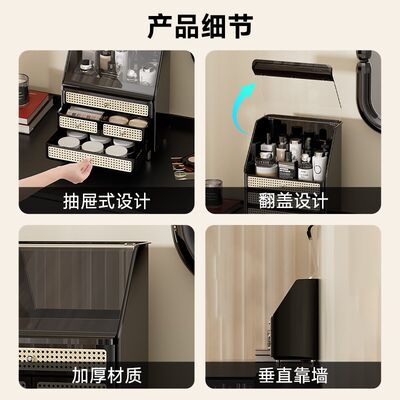 产品细节

抽屉式设计

翻盖设计

加厚材质

垂直靠墙